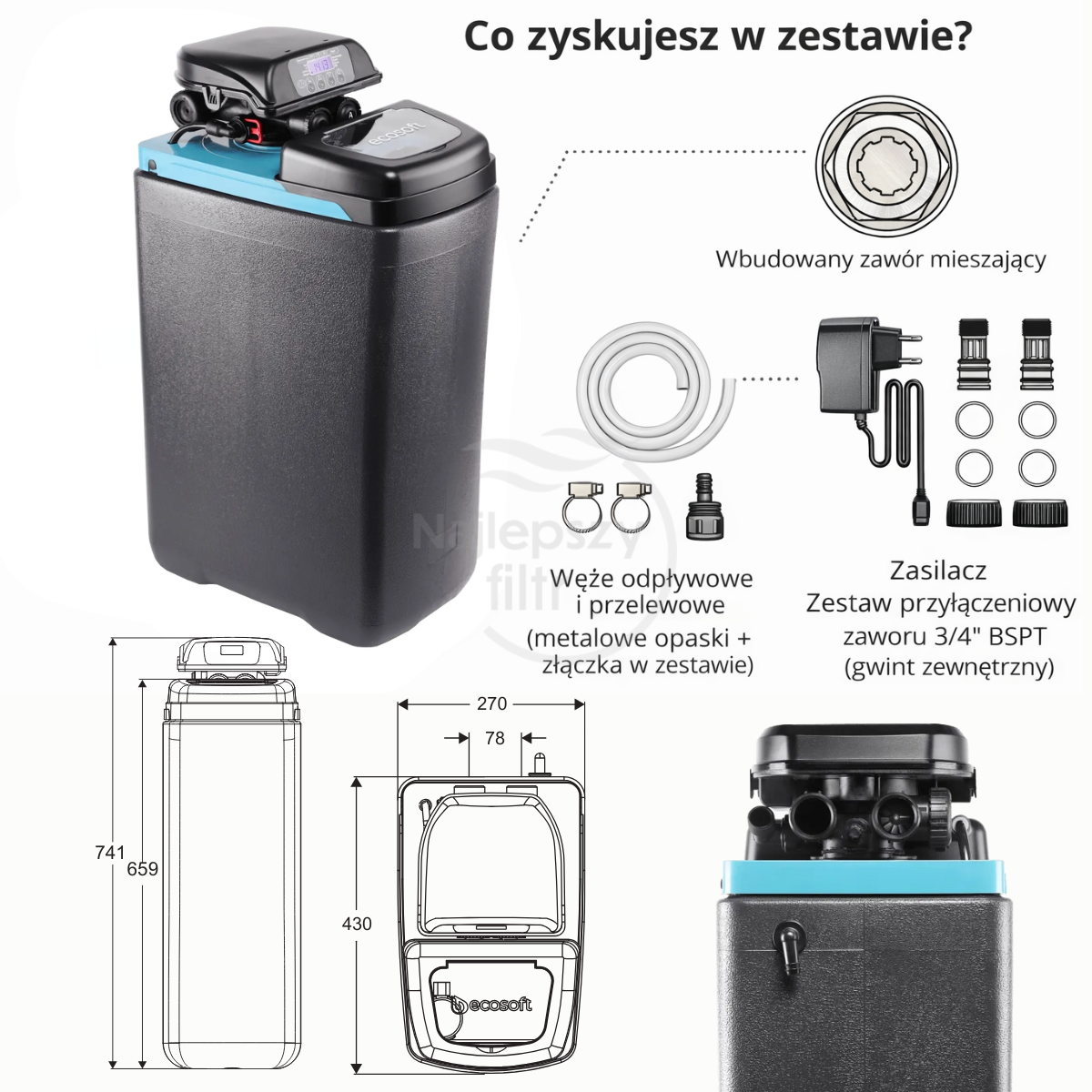 Co zyskujesz w zestawie?

ecosoft

Wbudowany zawór mieszający

Najlepszy filtr

Węże odpływowe i przelewowe (metalowe opaski + złączka w zestawie)

Zasilacz
Zestaw przyłączeniowy zaworu 3/4" BSPT (gwint zewnętrzny)

741
659
270
78
430
ecosoft